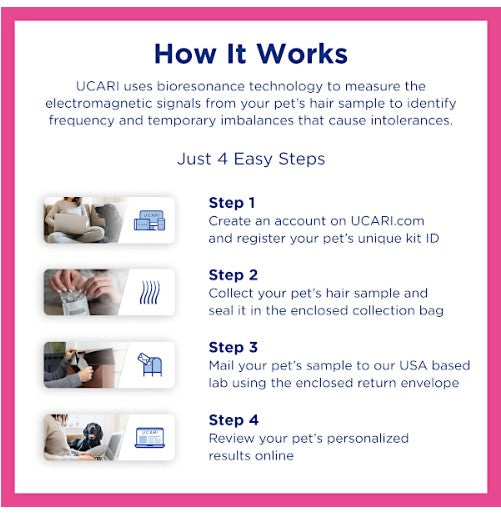 How It Works

UCARI uses bioresonance technology to measure the electromagnetic signals from your pet's hair sample to identify frequency and temporary imbalances that cause intolerances.

Just 4 Easy Steps

UCARI

Step 1
Create an account on UCARI.com and register your pet's unique kit ID

Step 2
Collect your pet's hair sample and seal it in the enclosed collection bag

Step 3
Mail your pet's sample to our USA based lab using the enclosed return envelope

UCARI

Step 4
Review your pet's personalized results online