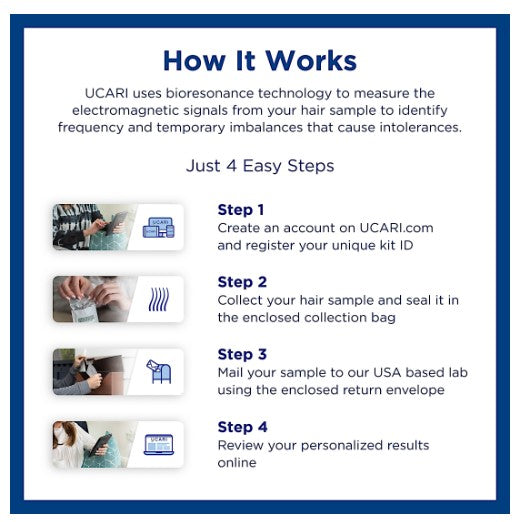 How It Works

UCARI uses bioresonance technology to measure the electromagnetic signals from your hair sample to identify frequency and temporary imbalances that cause intolerances.

Just 4 Easy Steps

UCARI

Step 1
Create an account on UCARI.com and register your unique kit ID

Step 2
Collect your hair sample and seal it in the enclosed collection bag

Step 3
Mail your sample to our USA based lab using the enclosed return envelope

UCARI

Step 4
Review your personalized results online