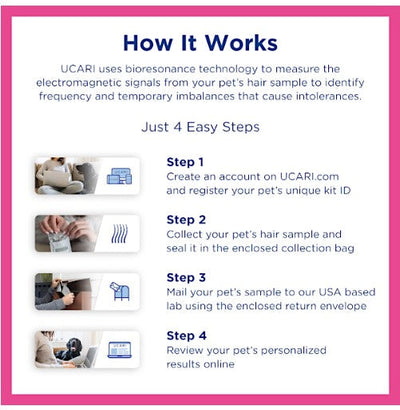 How It Works

UCARI uses bioresonance technology to measure the electromagnetic signals from your pet's hair sample to identify frequency and temporary imbalances that cause intolerances.

Just 4 Easy Steps

UCARI

Step 1
Create an account on UCARI.com and register your pet's unique kit ID

Step 2
Collect your pet's hair sample and seal it in the enclosed collection bag

Step 3
Mail your pet's sample to our USA based lab using the enclosed return envelope

UCARI

Step 4
Review your pet's personalized results online